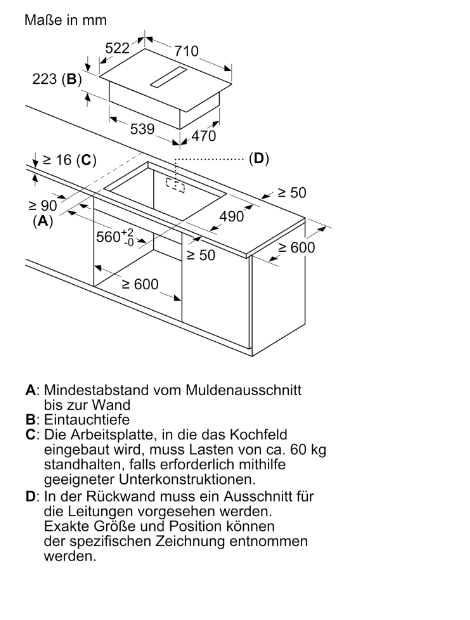 Maße in mm

522
710
223 (B)
539
470
≥ 16 (C)
(D)
≥ 50
≥ 90
(A)
490
$560^{+2}_{-0}$
≥ 50
≥ 600
≥ 600

A: Mindestabstand vom Muldenausschnitt bis zur Wand
B: Eintauchtiefe
C: Die Arbeitsplatte, in die das Kochfeld eingebaut wird, muss Lasten von ca. 60 kg standhalten, falls erforderlich mithilfe geeigneter Unterkonstruktionen.
D: In der Rückwand muss ein Ausschnitt für die Leitungen vorgesehen werden. Exakte Größe und Position können der spezifischen Zeichnung entnommen werden.