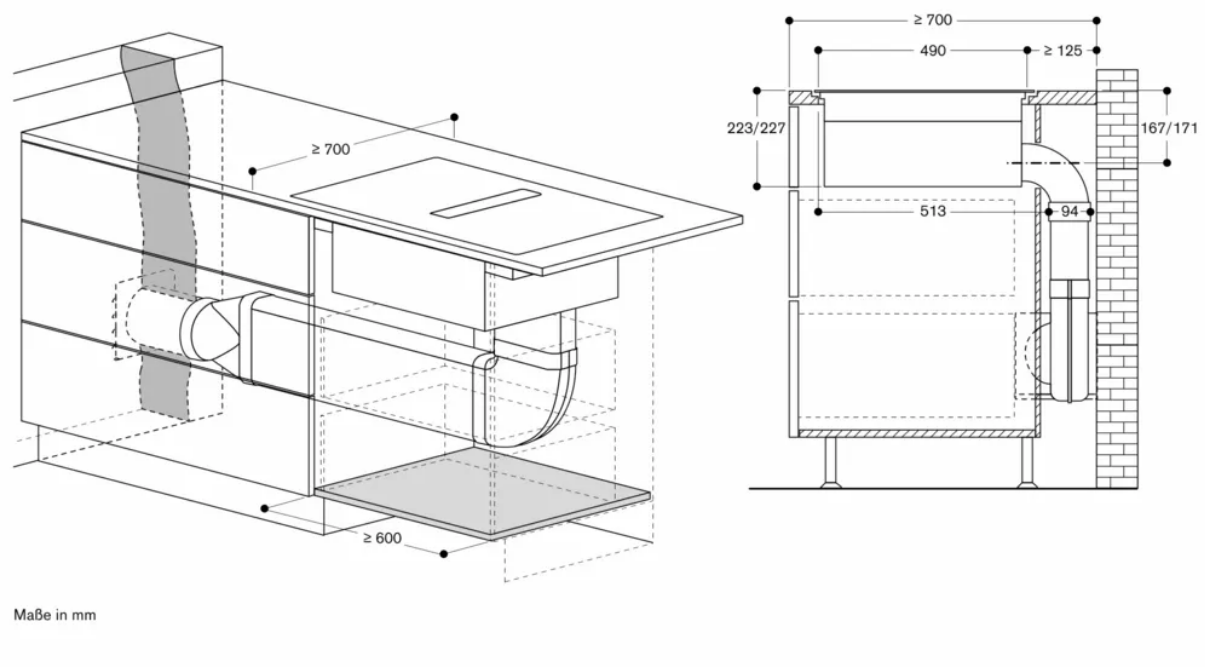 ≥ 700

≥ 600

≥ 700

490

≥ 125

223/227

167/171

513

94

Maße in mm